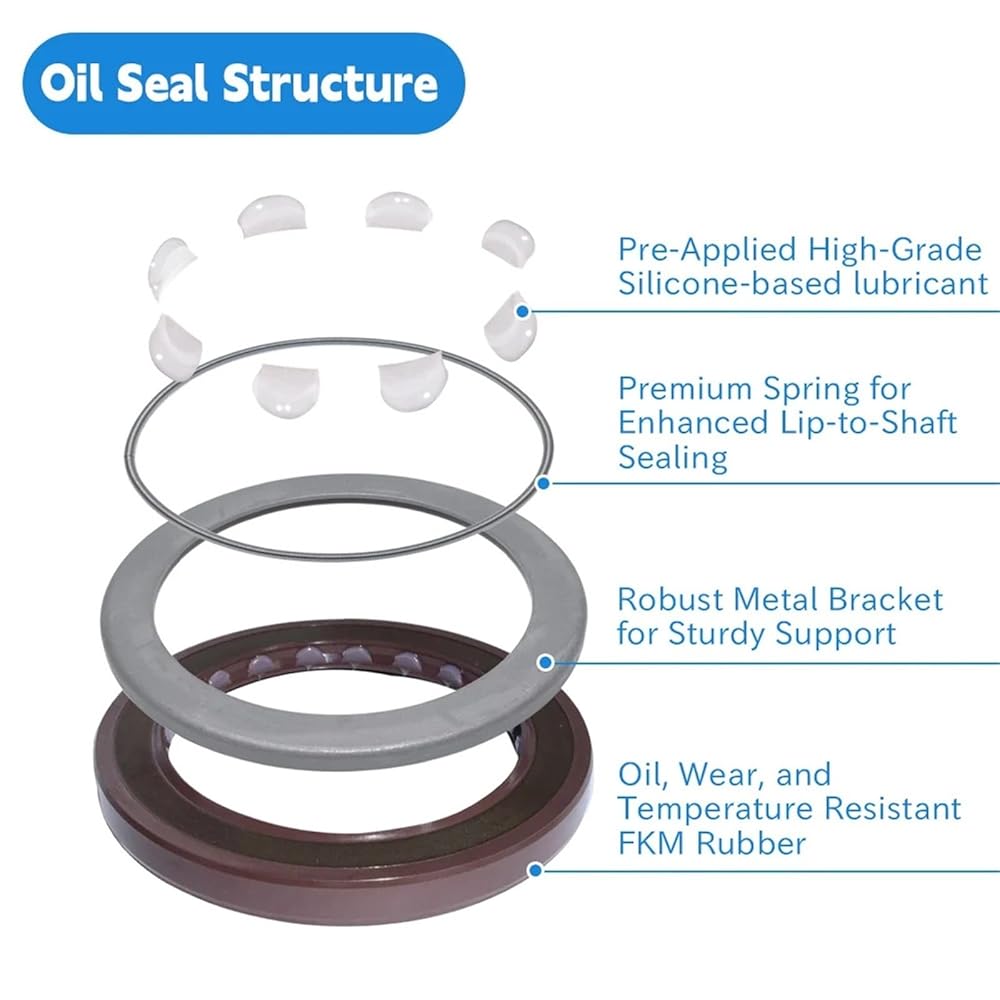 Oil Seal Structure

Pre-Applied High-Grade Silicone-based lubricant

Premium Spring for Enhanced Lip-to-Shaft Sealing

Robust Metal Bracket for Sturdy Support

Oil, Wear, and Temperature Resistant FKM Rubber