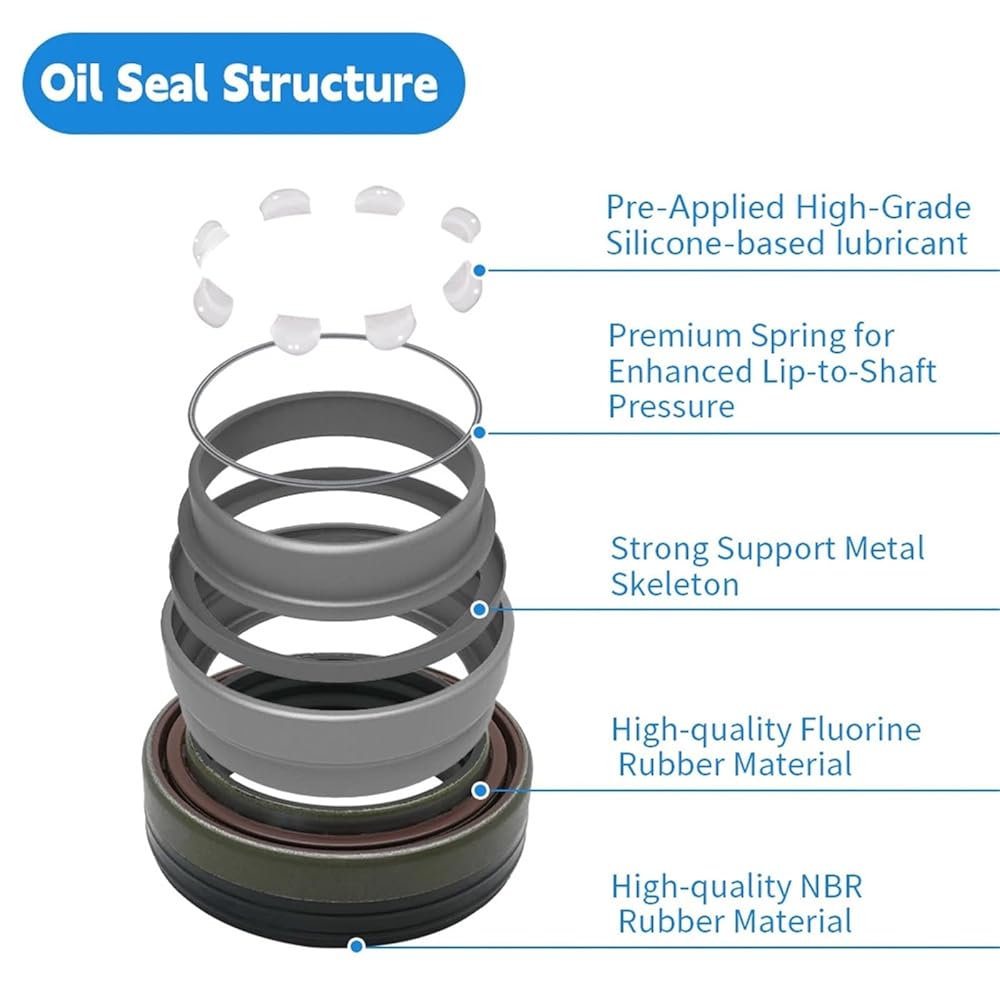 Oil Seal Structure

Pre-Applied High-Grade Silicone-based lubricant

Premium Spring for Enhanced Lip-to-Shaft Pressure

Strong Support Metal Skeleton

High-quality Fluorine Rubber Material

High-quality NBR Rubber Material