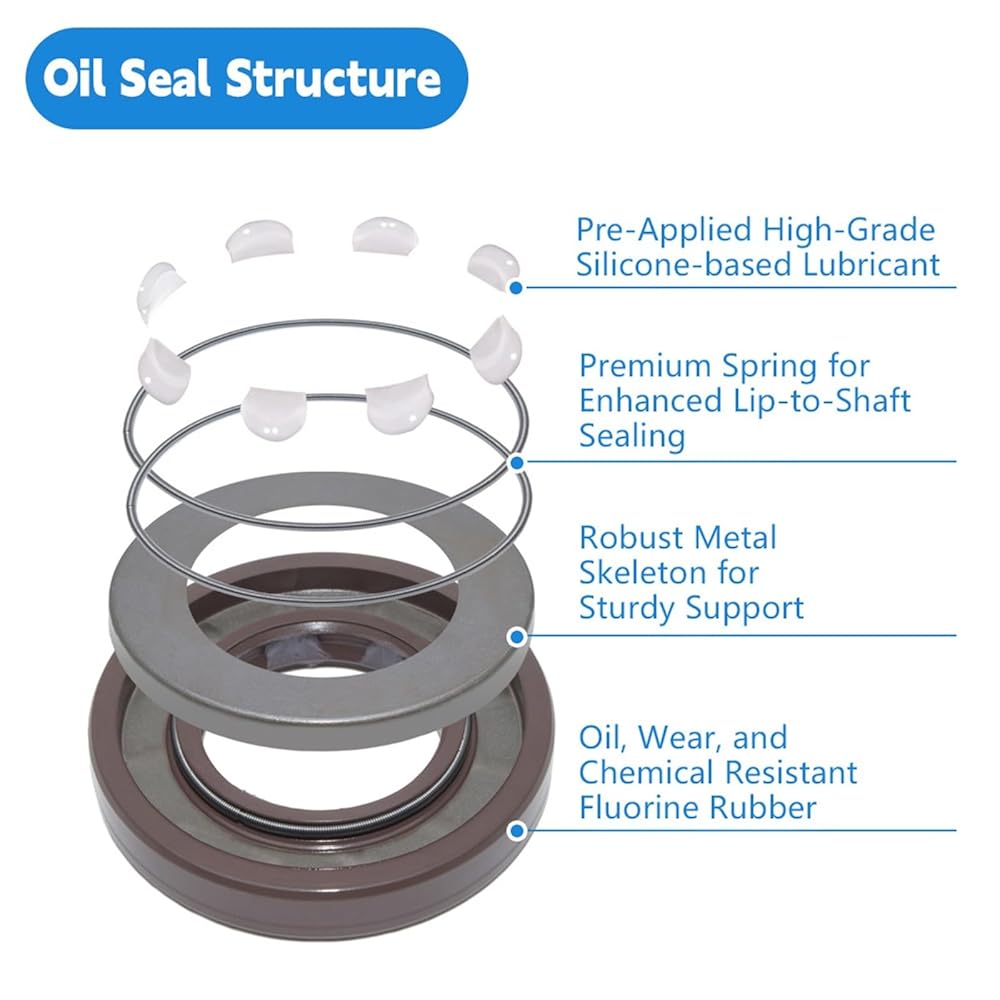 Oil Seal Structure

Pre-Applied High-Grade Silicone-based Lubricant

Premium Spring for Enhanced Lip-to-Shaft Sealing

Robust Metal Skeleton for Sturdy Support

Oil, Wear, and Chemical Resistant Fluorine Rubber