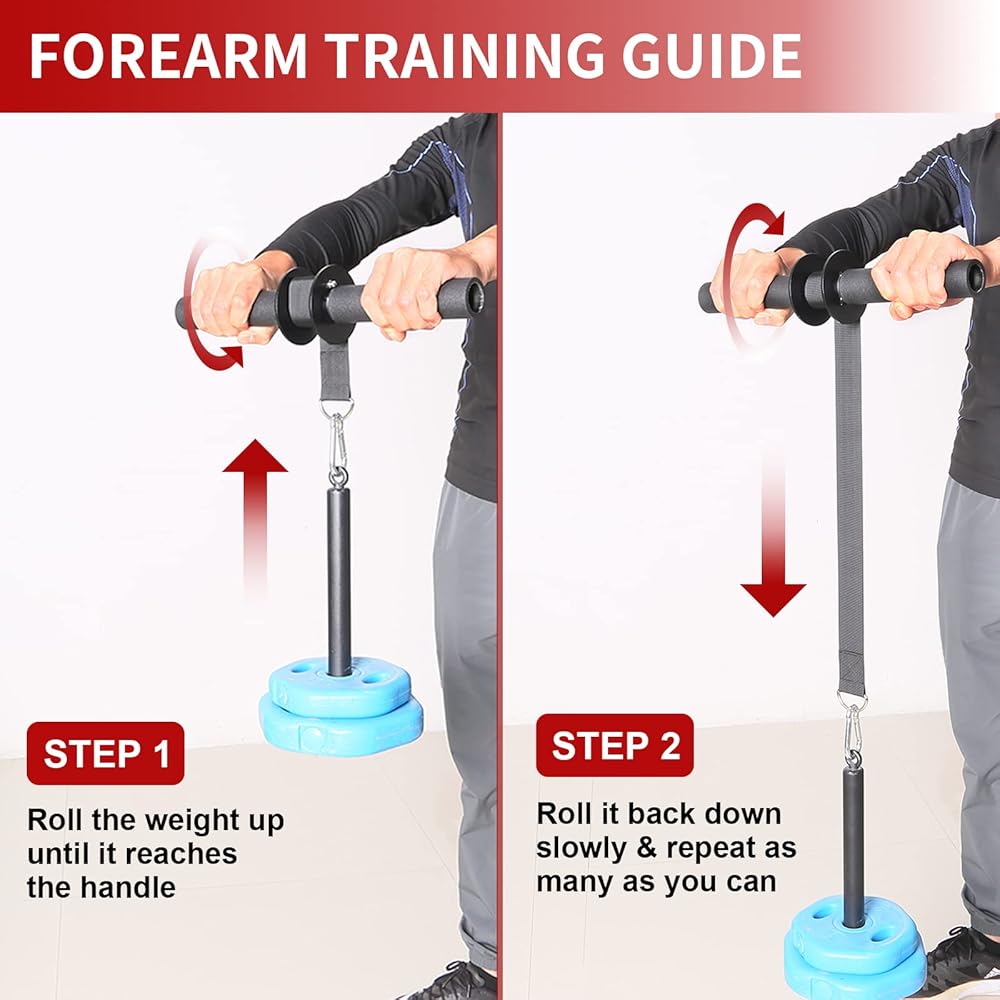 FOREARM TRAINING GUIDE

STEP 1

Roll the weight up until it reaches the handle

STEP 2

Roll it back down slowly & repeat as many as you can