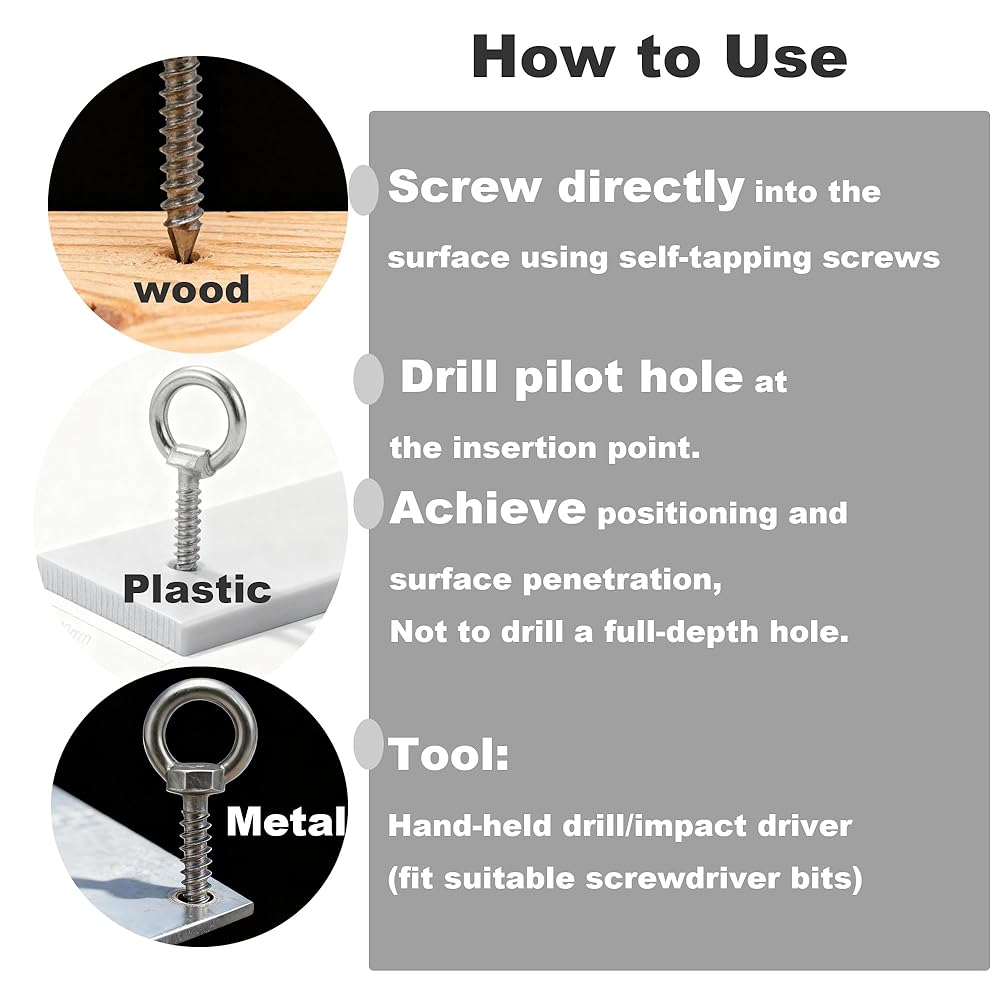 How to Use

wood

Plastic

Metal

Screw directly into the surface using self-tapping screws

Drill pilot hole at the insertion point.

Achieve positioning and surface penetration, Not to drill a full-depth hole.

Tool:
Hand-held drill/impact driver (fit suitable screwdriver bits)