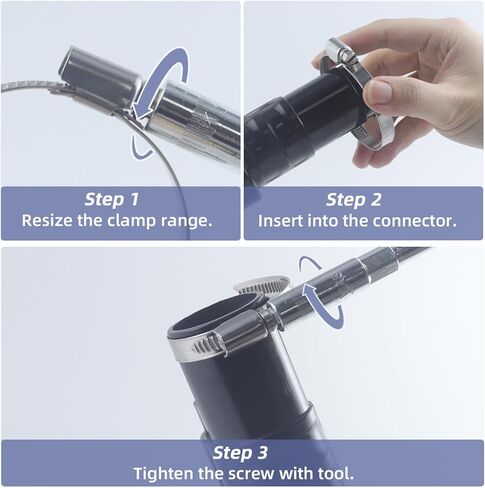 Step 1
Resize the clamp range.

Step 2
Insert into the connector.

Step 3
Tighten the screw with tool.