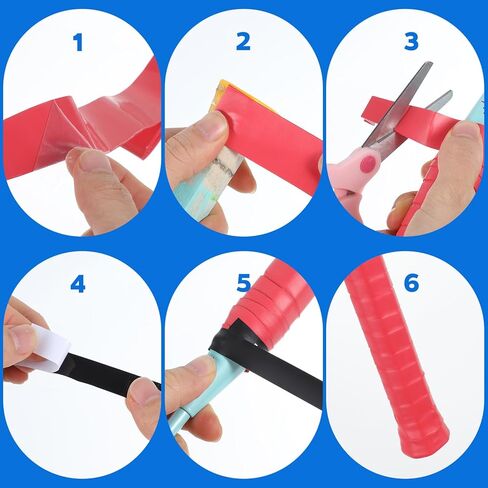 1
2
3
4
5
6