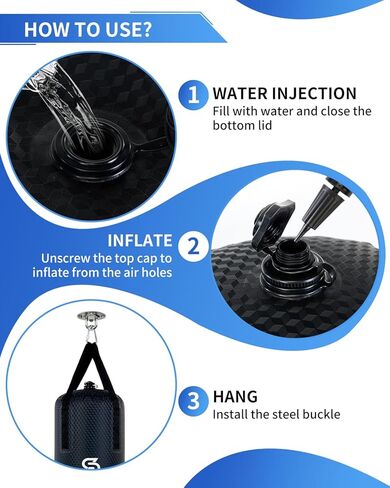 HOW TO USE?

1 WATER INJECTION
Fill with water and close the bottom lid

INFLATE 2
Unscrew the top cap to inflate from the air holes

3 HANG
Install the steel buckle