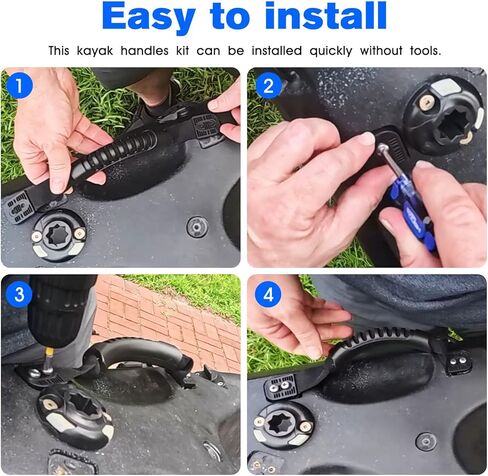 Easy to install

This kayak handles kit can be installed quickly without tools.

1

2

3

4