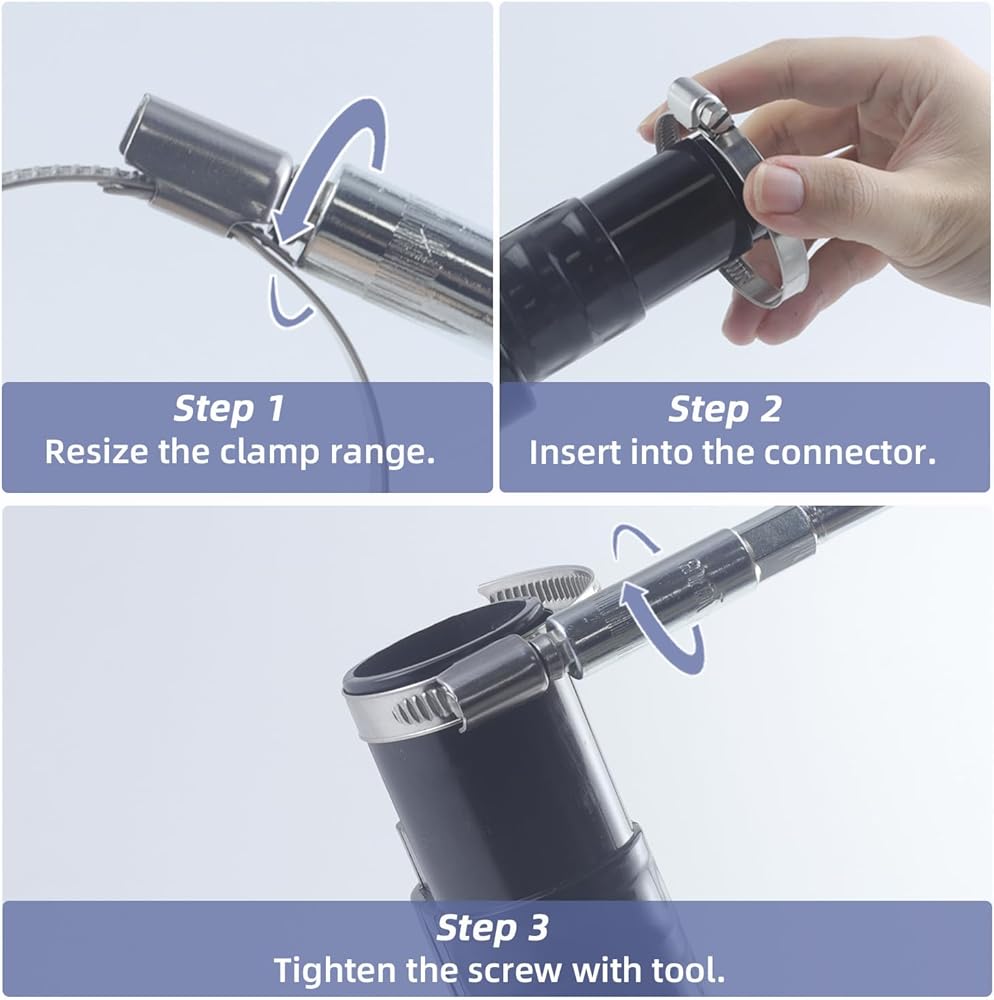 Step 1
Resize the clamp range.

Step 2
Insert into the connector.

Step 3
Tighten the screw with tool.