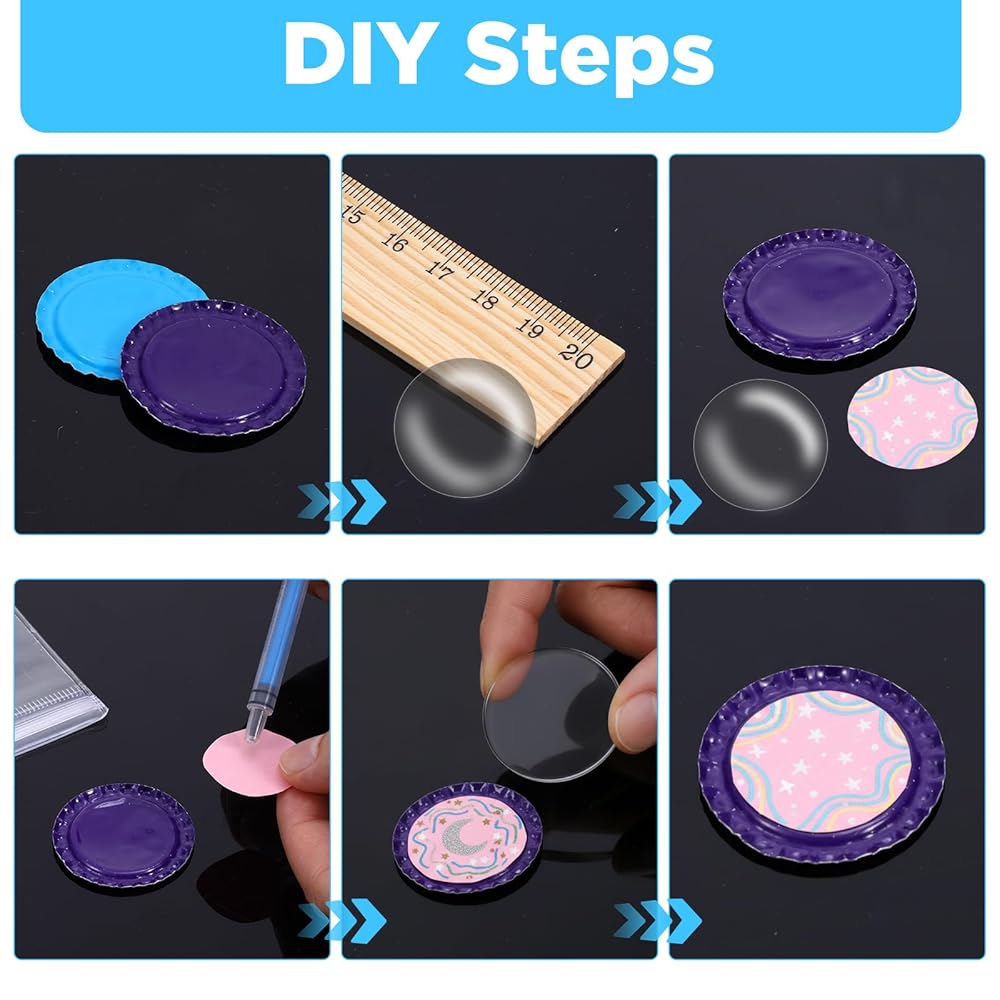 DIY Steps

15 16 17 18 19 20