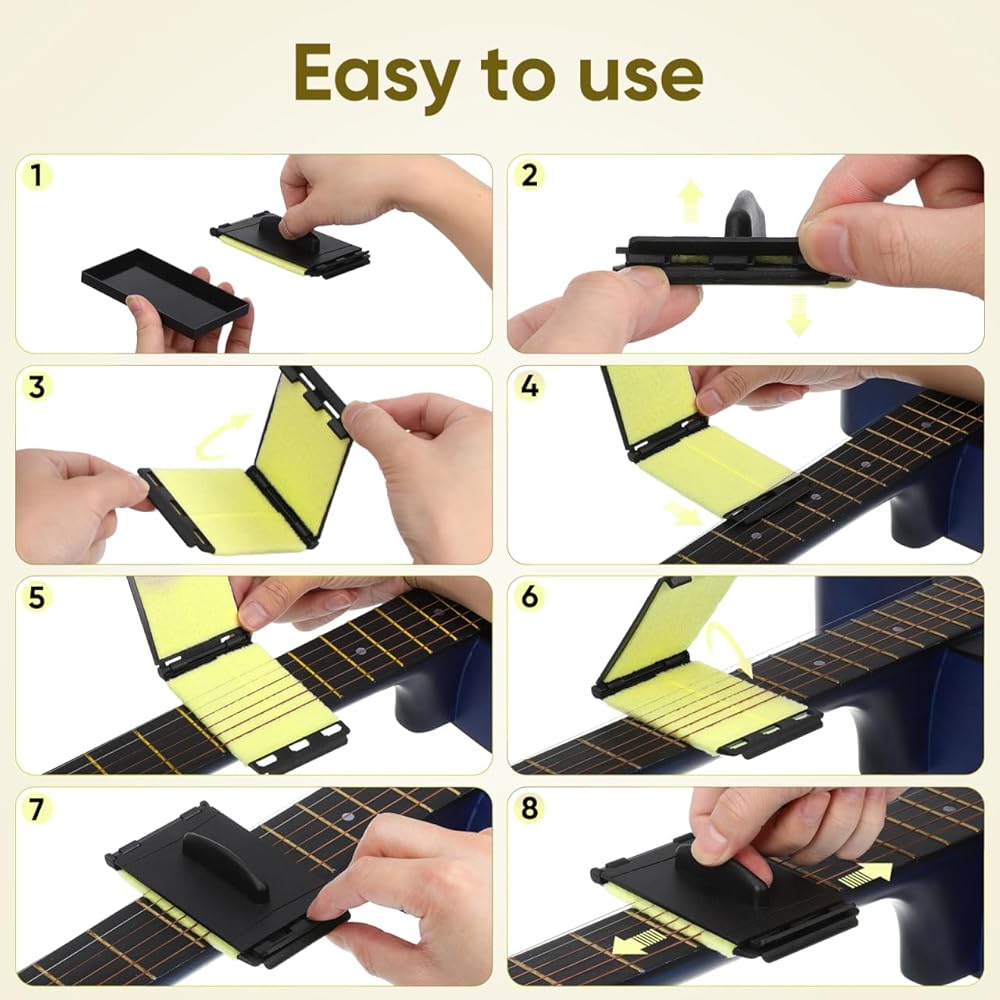 Easy to use

1

2

3

4

5

6

7

8