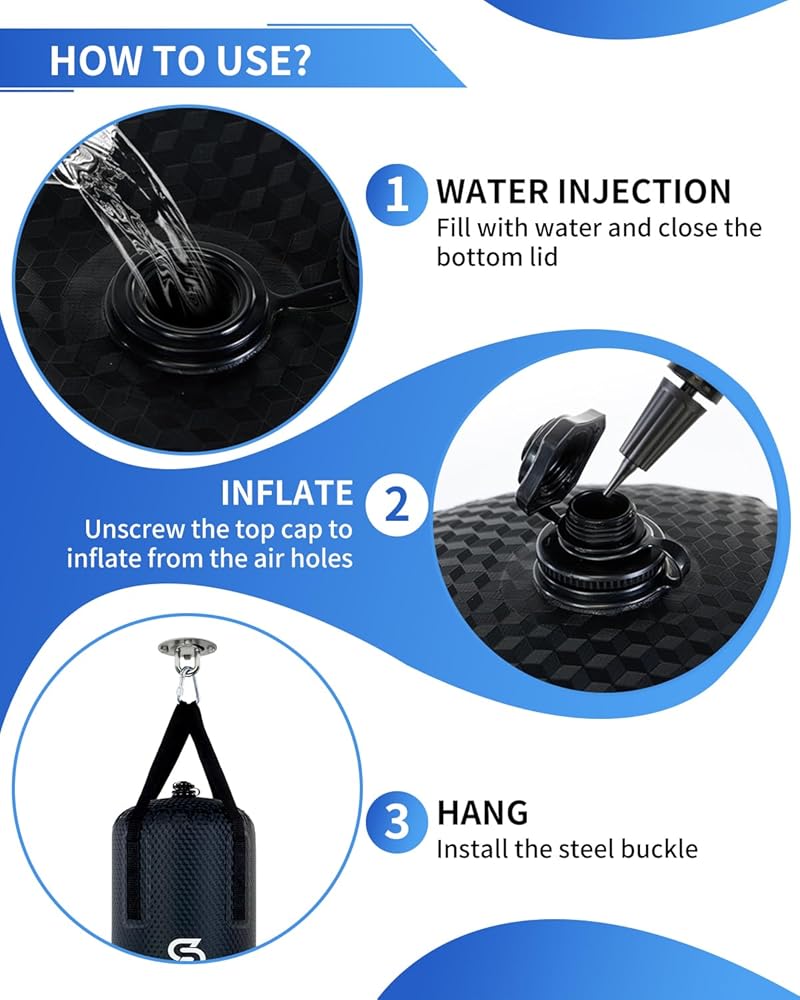 HOW TO USE?

1 WATER INJECTION
Fill with water and close the bottom lid

INFLATE 2
Unscrew the top cap to inflate from the air holes

3 HANG
Install the steel buckle