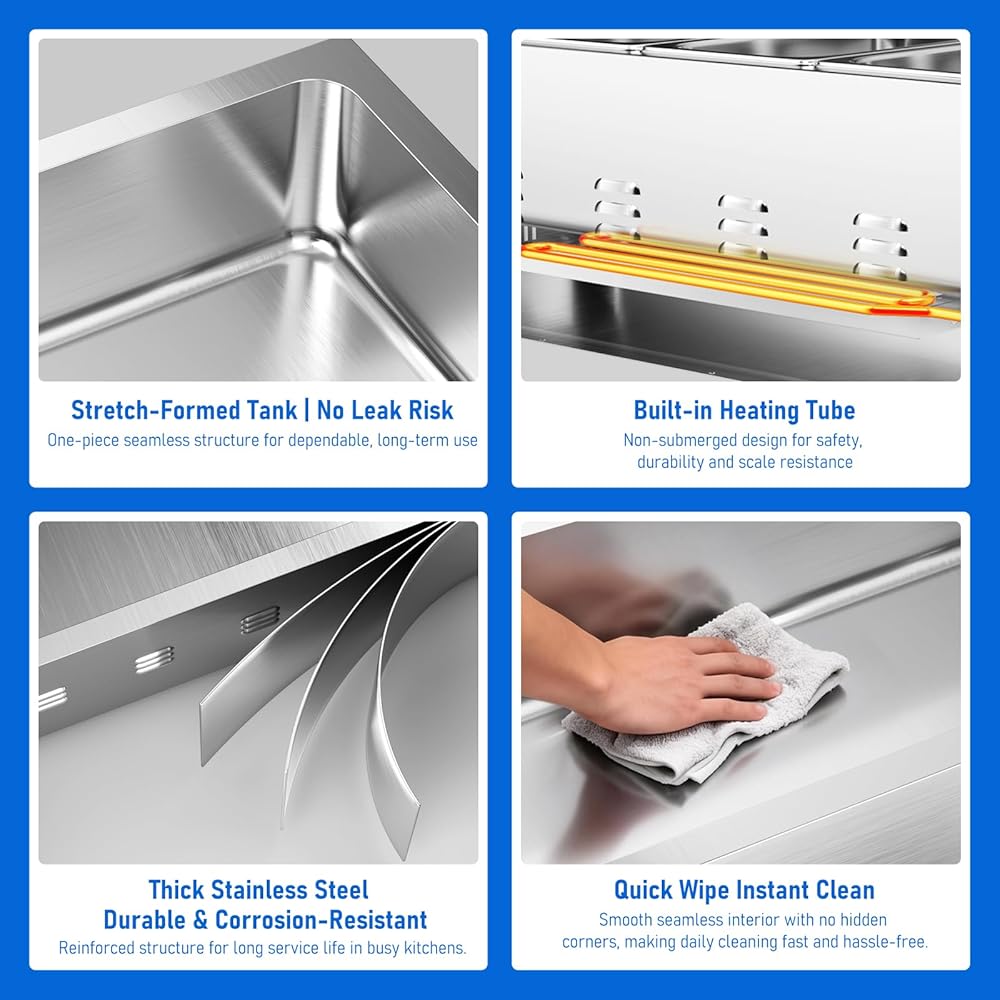 Stretch-Formed Tank | No Leak Risk
One-piece seamless structure for dependable, long-term use

Built-in Heating Tube
Non-submerged design for safety, durability and scale resistance

Thick Stainless Steel
Durable & Corrosion-Resistant
Reinforced structure for long service life in busy kitchens.

Quick Wipe Instant Clean
Smooth seamless interior with no hidden corners, making daily cleaning fast and hassle-free.