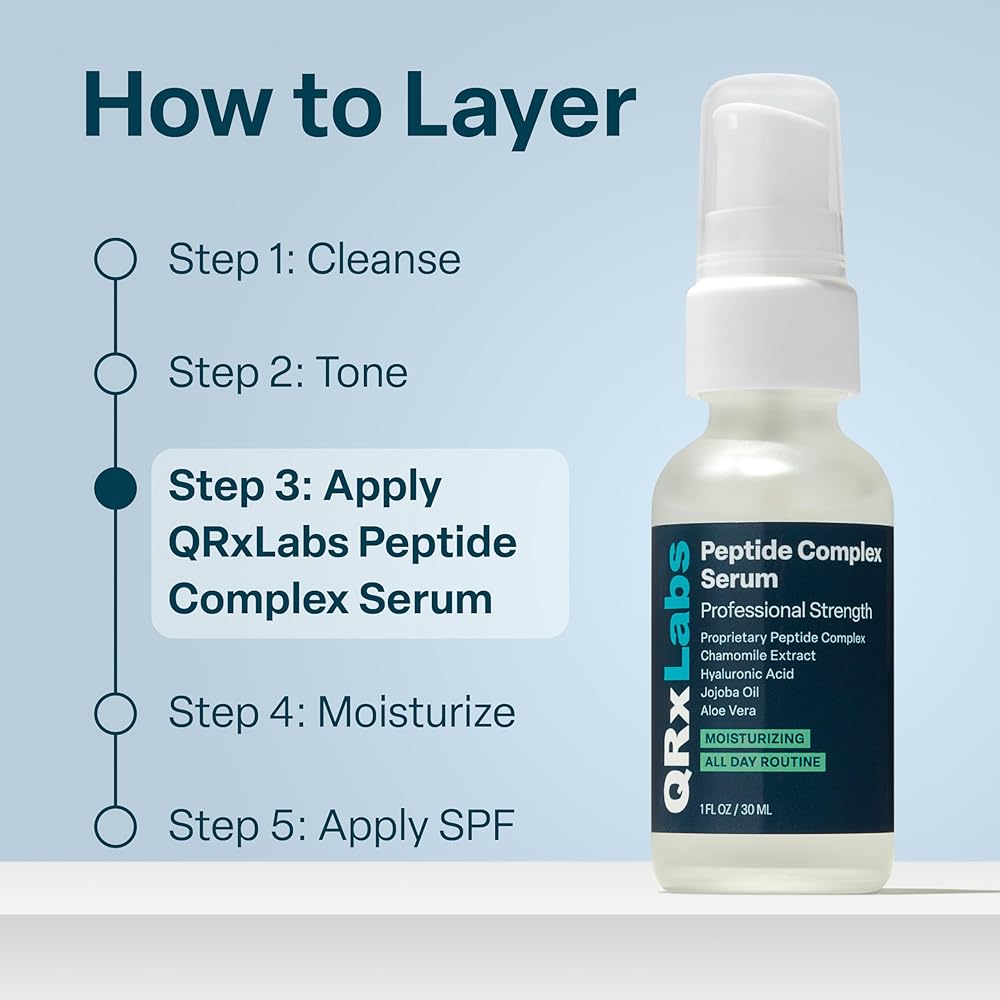 How to Layer

Step 1: Cleanse

Step 2: Tone

Step 3: Apply QRxLabs Peptide Complex Serum

Step 4: Moisturize

Step 5: Apply SPF

QRxLabs

Peptide Complex Serum

Professional Strength

Proprietary Peptide Complex
Chamomile Extract
Hyaluronic Acid
Jojoba Oil
Aloe Vera

MOISTURIZING

ALL DAY ROUTINE

1 FL OZ / 30 ML