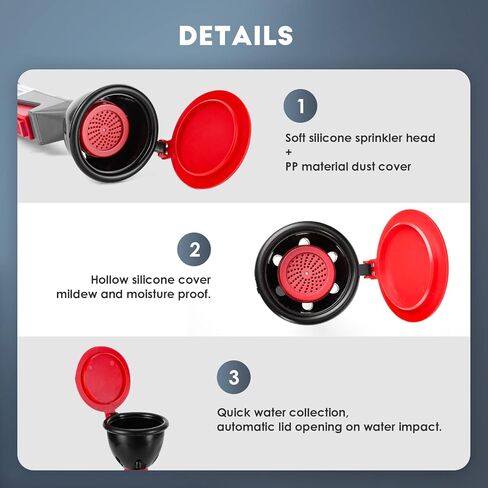 DETAILS

1

Soft silicone sprinkler head
+
PP material dust cover

2

Hollow silicone cover mildew and moisture proof.

3

Quick water collection, automatic lid opening on water impact.