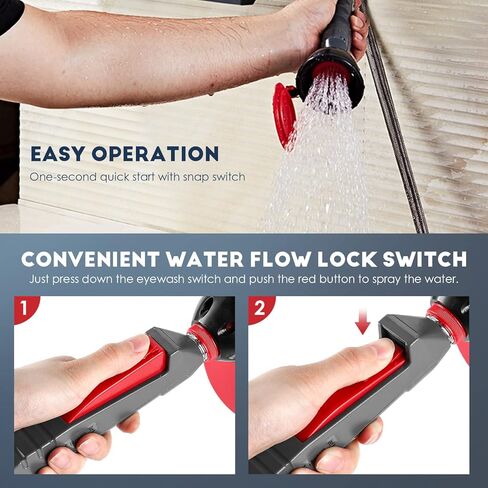 EASY OPERATION

One-second quick start with snap switch

CONVENIENT WATER FLOW LOCK SWITCH

Just press down the eyewash switch and push the red button to spray the water.

1

2