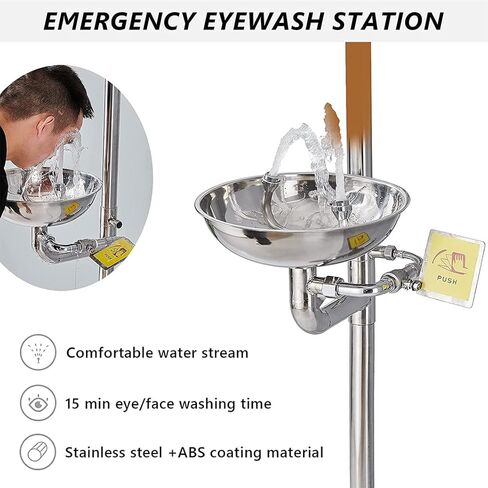 EMERGENCY EYEWASH STATION

PUSH

Comfortable water stream

15 min eye/face washing time

Stainless steel +ABS coating material