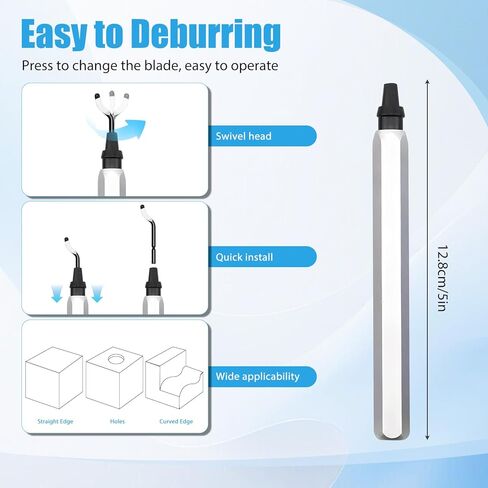 Easy to Deburring

Press to change the blade, easy to operate

Swivel head

Quick install

Straight Edge

Holes

Curved Edge

Wide applicability

12.8cm/5in