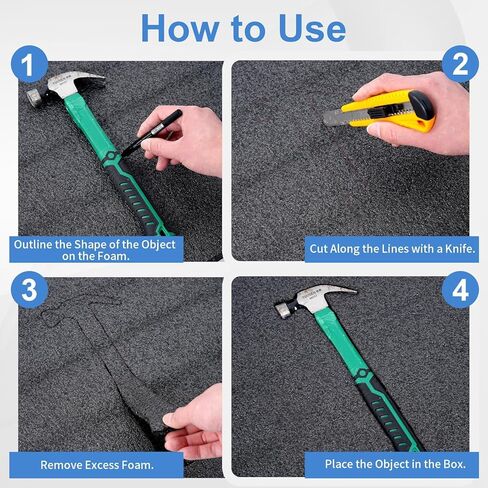 How to Use

1

Outline the Shape of the Object on the Foam.

2

Cut Along the Lines with a Knife.

3

Remove Excess Foam.

4

Place the Object in the Box.