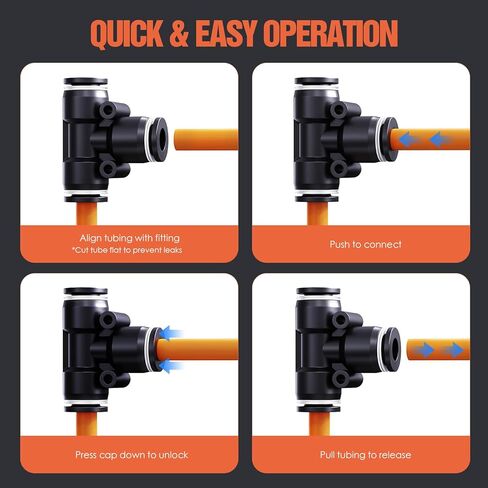 QUICK & EASY OPERATION

Align tubing with fitting
*Cut tube flat to prevent leaks

Push to connect

Press cap down to unlock

Pull tubing to release