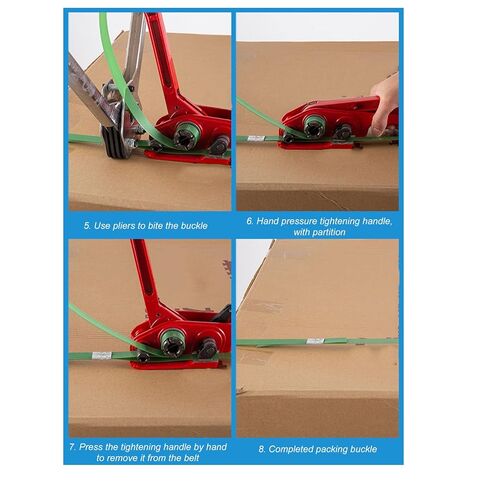 5. Use pliers to bite the buckle

6. Hand pressure tightening handle, with partition

7. Press the tightening handle by hand to remove it from the belt

8. Completed packing buckle