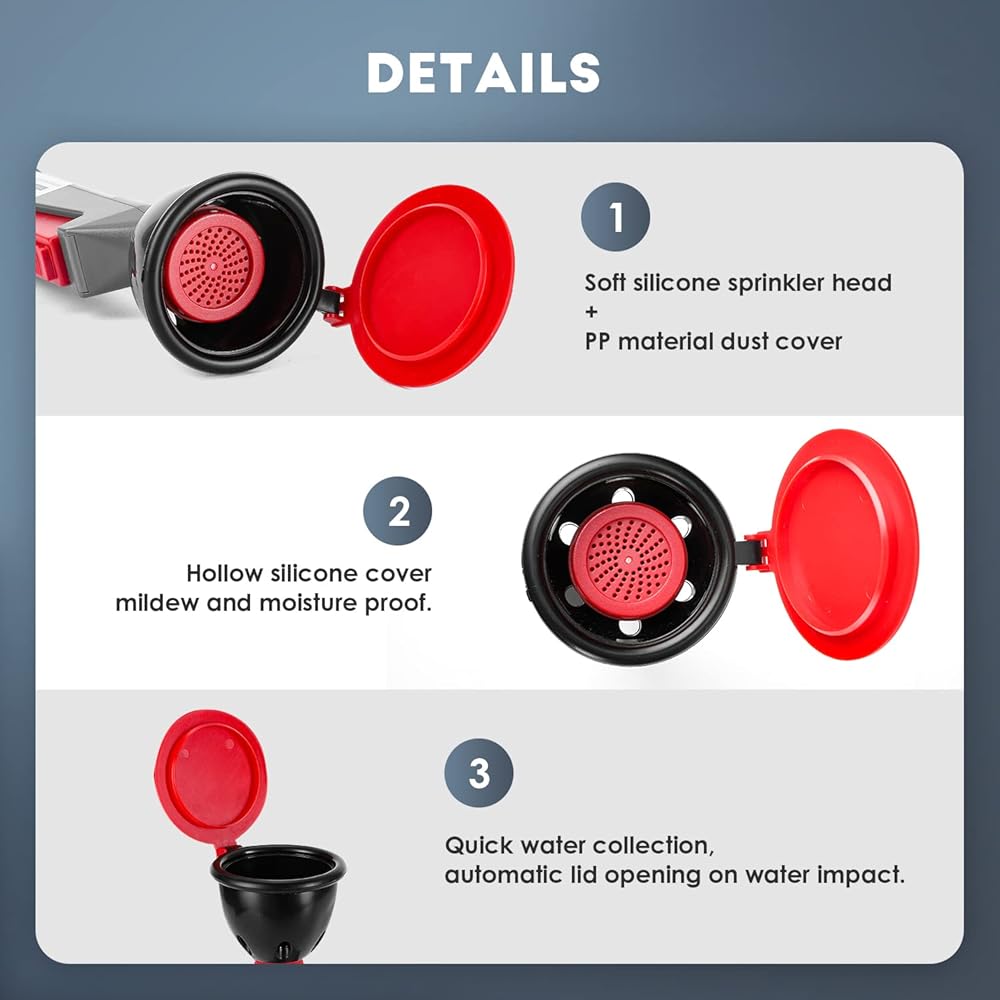 DETAILS

1

Soft silicone sprinkler head
+
PP material dust cover

2

Hollow silicone cover
mildew and moisture proof.

3

Quick water collection,
automatic lid opening on water impact.