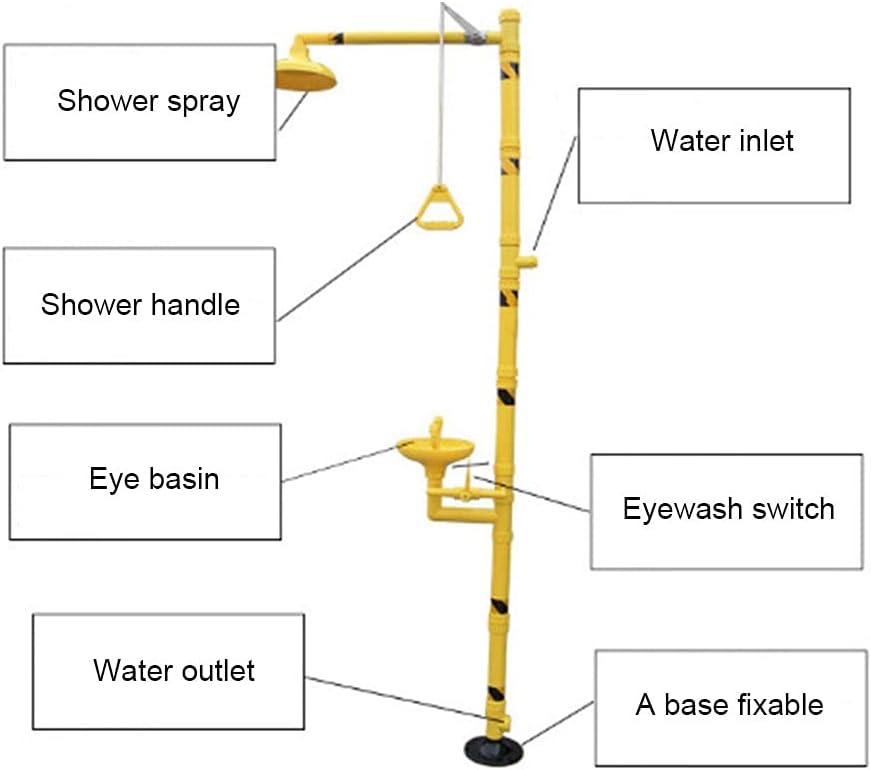 Shower spray

Water inlet

Shower handle

Eye basin

Eyewash switch

Water outlet

A base fixable