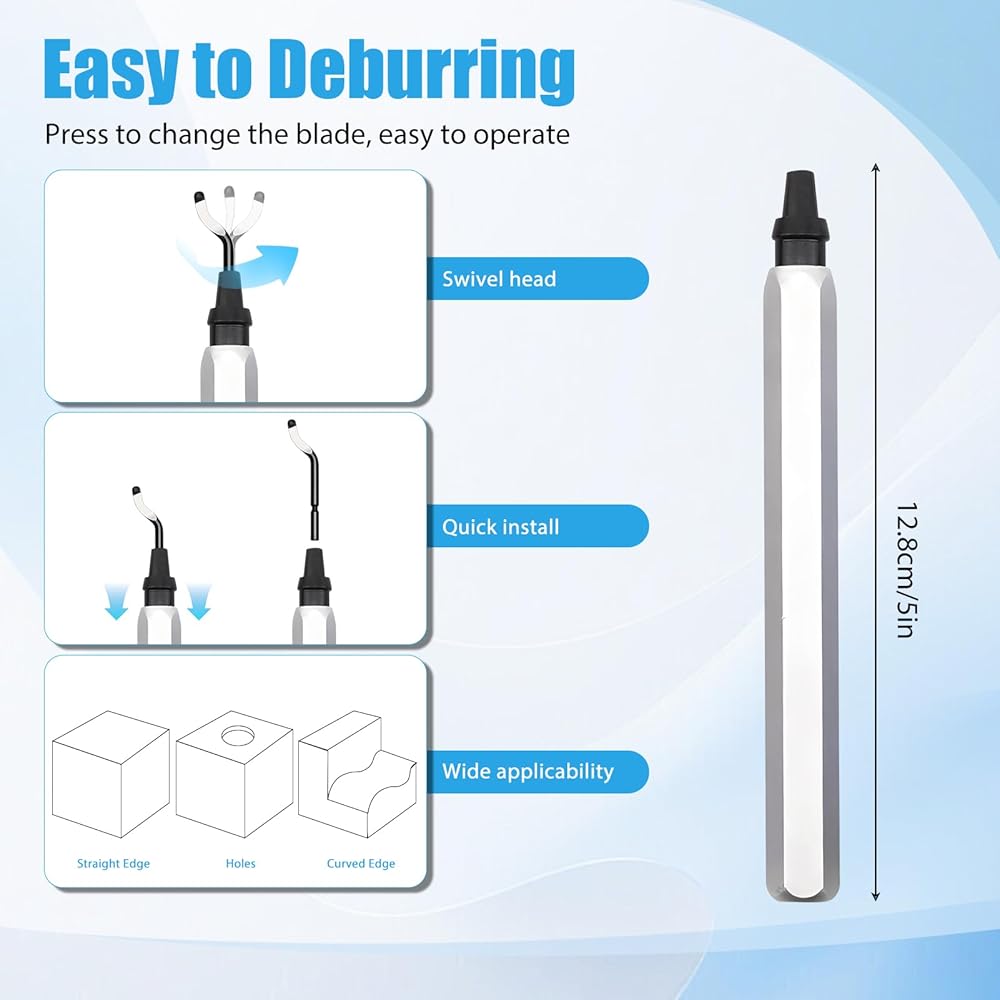 Easy to Deburring

Press to change the blade, easy to operate

Swivel head

Quick install

Straight Edge

Holes

Curved Edge

Wide applicability

12.8cm/5in