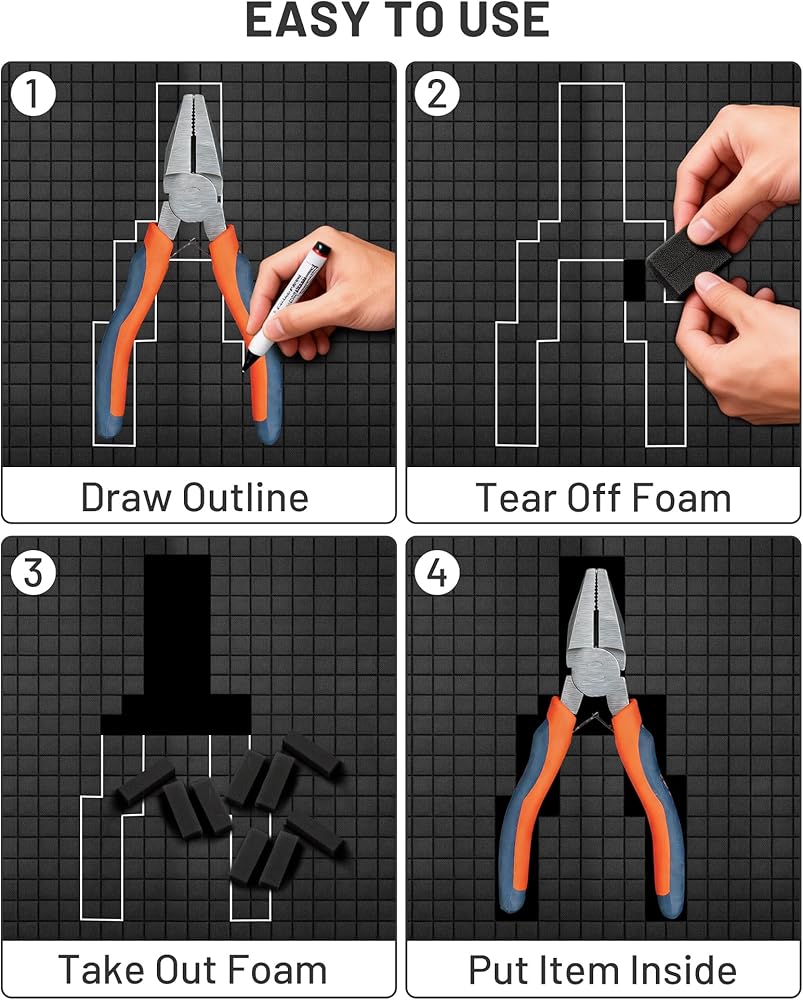 EASY TO USE

1

Draw Outline

2

Tear Off Foam

3

Take Out Foam

4

Put Item Inside