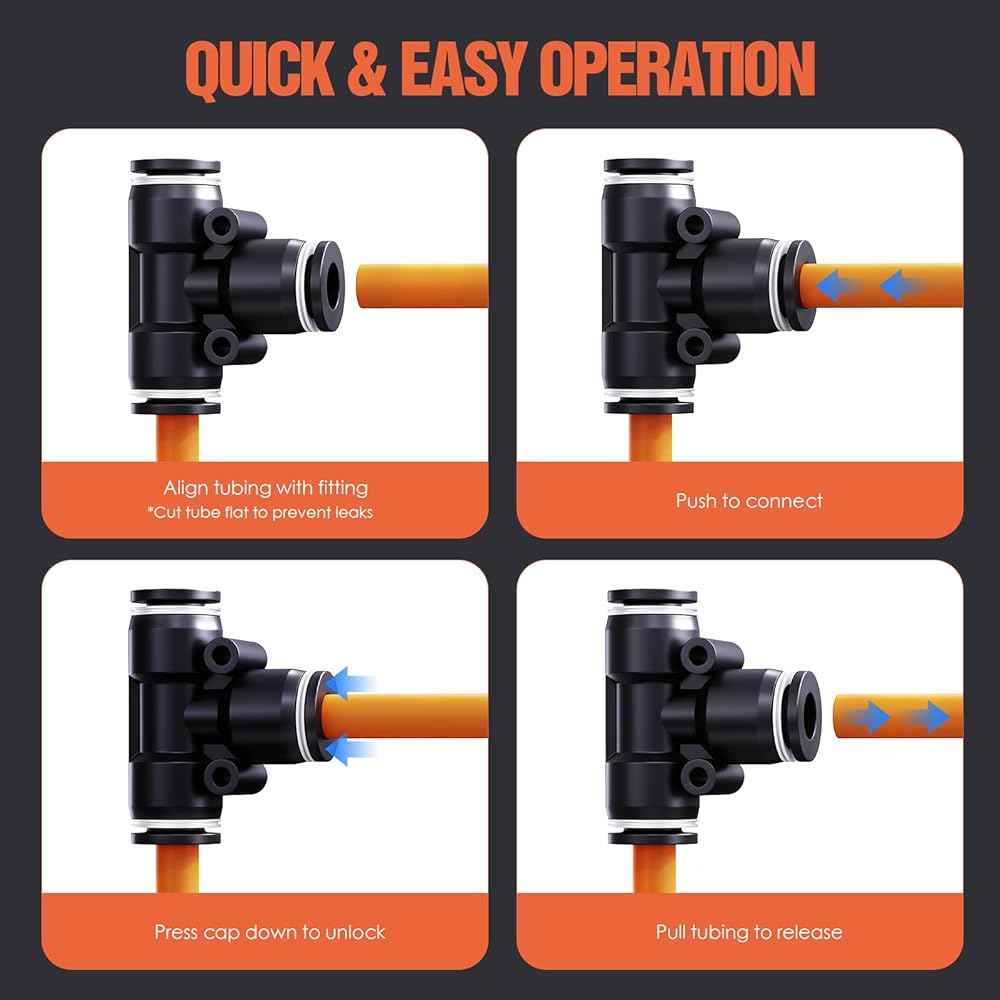 QUICK & EASY OPERATION

Align tubing with fitting
*Cut tube flat to prevent leaks

Push to connect

Press cap down to unlock

Pull tubing to release