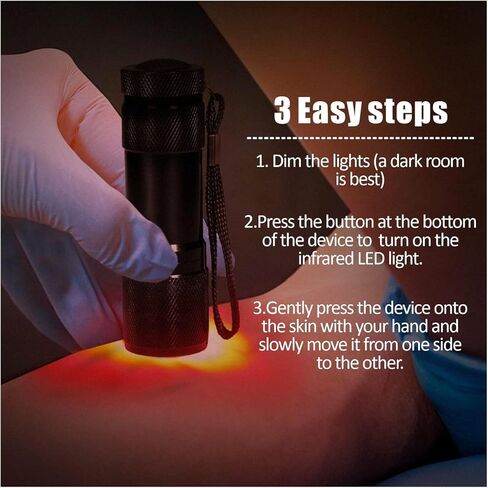 3 Easy steps

1. Dim the lights (a dark room is best)

2.Press the button at the bottom of the device to turn on the infrared LED light.

3.Gently press the device onto the skin with your hand and slowly move it from one side to the other.