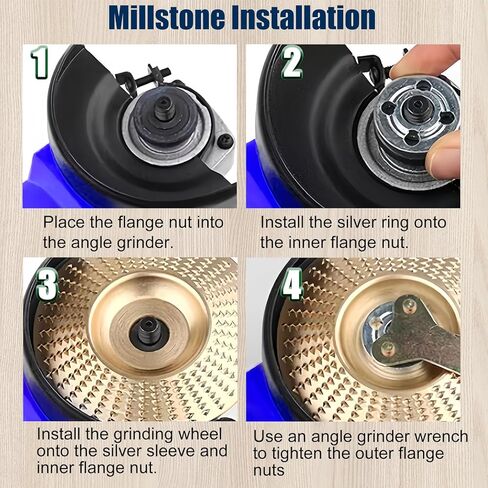 Millstone Installation

1

Place the flange nut into the angle grinder.

2

Install the silver ring onto the inner flange nut.

3

Install the grinding wheel onto the silver sleeve and inner flange nut.

4

Use an angle grinder wrench to tighten the outer flange nuts