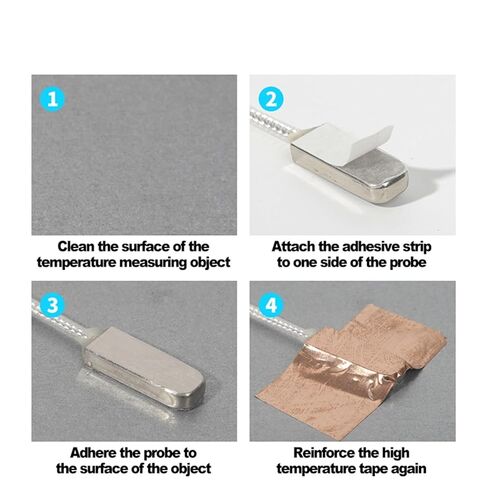 1

Clean the surface of the temperature measuring object

2

Attach the adhesive strip to one side of the probe

3

Adhere the probe to the surface of the object

4

Reinforce the high temperature tape again