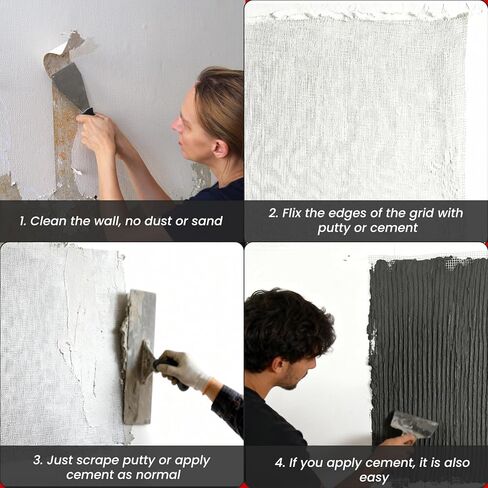 1. Clean the wall, no dust or sand

2. Flix the edges of the grid with putty or cement

3. Just scrape putty or apply cement as normal

4. If you apply cement, it is also easy