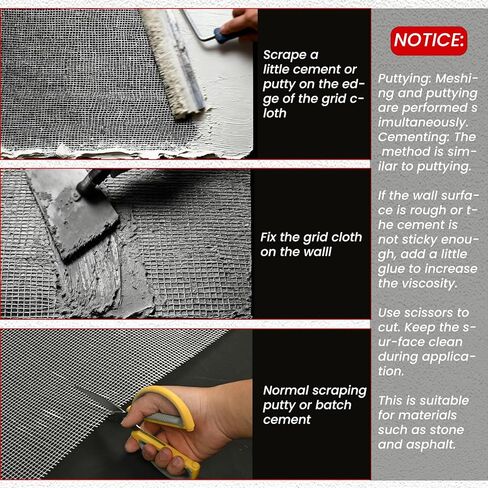 Scrape a little cement or putty on the edge of the grid cloth

Fix the grid cloth on the walll

Normal scraping putty or batch cement

NOTICE:

Puttying: Meshing and puttying are performed simultaneously. Cementing: The method is similar to puttying.

If the wall surface is rough or the cement is not sticky enough, add a little glue to increase the viscosity.

Use scissors to cut. Keep the sur-face clean during application.

This is suitable for materials such as stone and asphalt.