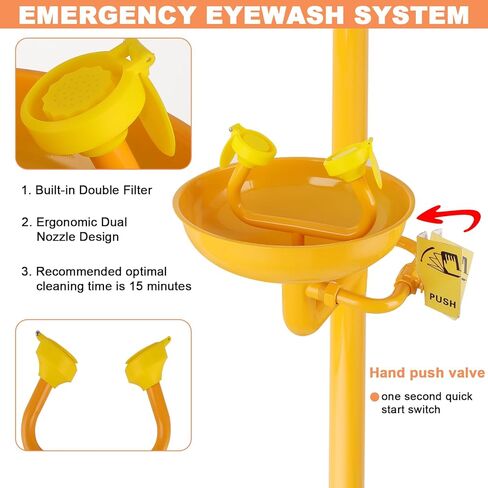 EMERGENCY EYEWASH SYSTEM

1. Built-in Double Filter

2. Ergonomic Dual Nozzle Design

3. Recommended optimal cleaning time is 15 minutes

PUSH

Hand push valve

one second quick start switch