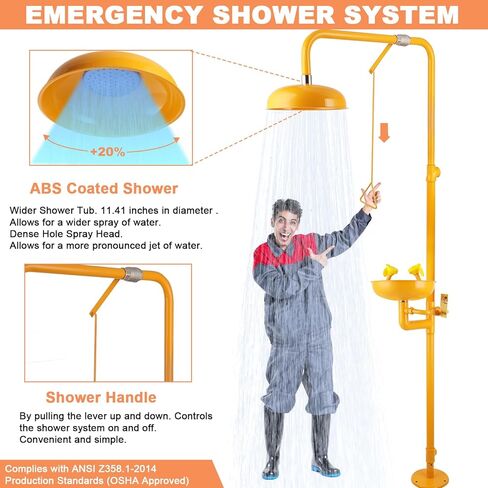 EMERGENCY SHOWER SYSTEM

+20%

ABS Coated Shower

Wider Shower Tub. 11.41 inches in diameter .
Allows for a wider spray of water.
Dense Hole Spray Head.
Allows for a more pronounced jet of water.

Shower Handle

By pulling the lever up and down. Controls the shower system on and off.
Convenient and simple.

Complies with ANSI Z358.1-2014
Production Standards (OSHA Approved)