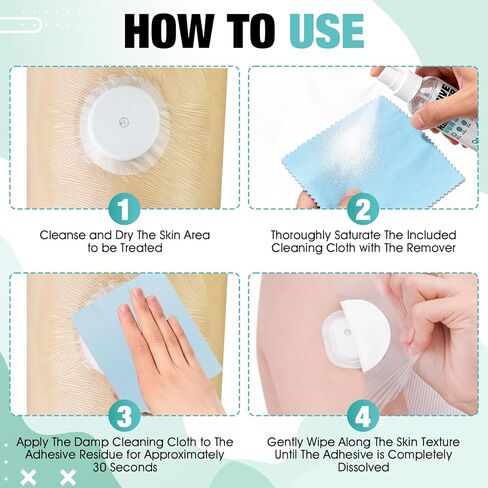 HOW TO USE

1

Cleanse and Dry The Skin Area to be Treated

2

Thoroughly Saturate The Included Cleaning Cloth with The Remover

3

Apply The Damp Cleaning Cloth to The Adhesive Residue for Approximately 30 Seconds

4

Gently Wipe Along The Skin Texture Until The Adhesive is Completely Dissolved