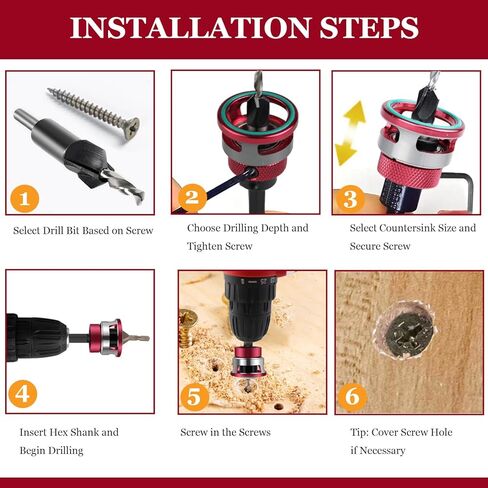 INSTALLATION STEPS

1
Select Drill Bit Based on Screw

2
Choose Drilling Depth and Tighten Screw

3
Select Countersink Size and Secure Screw

4
Insert Hex Shank and Begin Drilling

5
Screw in the Screws

6
Tip: Cover Screw Hole if Necessary