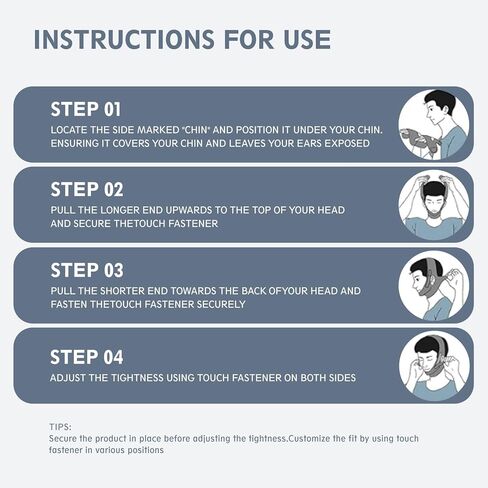 INSTRUCTIONS FOR USE

STEP 01

LOCATE THE SIDE MARKED "CHIN" AND POSITION IT UNDER YOUR CHIN. ENSURING IT COVERS YOUR CHIN AND LEAVES YOUR EARS EXPOSED

STEP 02

PULL THE LONGER END UPWARDS TO THE TOP OF YOUR HEAD AND SECURE THETOUCH FASTENER

STEP 03

PULL THE SHORTER END TOWARDS THE BACK OFYOUR HEAD AND FASTEN THETOUCH FASTENER SECURELY

STEP 04

ADJUST THE TIGHTNESS USING TOUCH FASTENER ON BOTH SIDES

TIPS:
Secure the product in place before adjusting the tightness.Customize the fit by using touch fastener in various positions