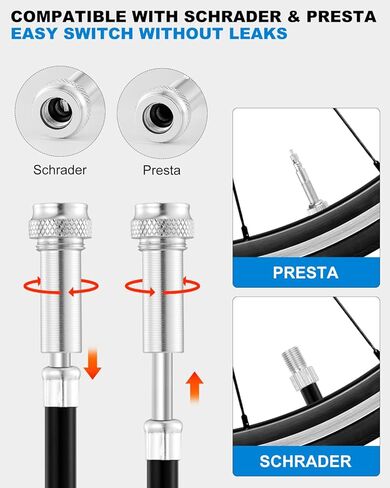 COMPATIBLE WITH SCHRADER & PRESTA
EASY SWITCH WITHOUT LEAKS

Schrader

Presta

PRESTA

SCHRADER