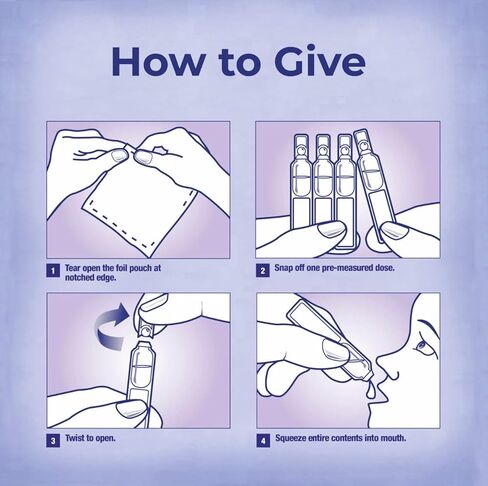 How to Give

1 Tear open the foil pouch at notched edge.

2 Snap off one pre-measured dose.

3 Twist to open.

4 Squeeze entire contents into mouth.