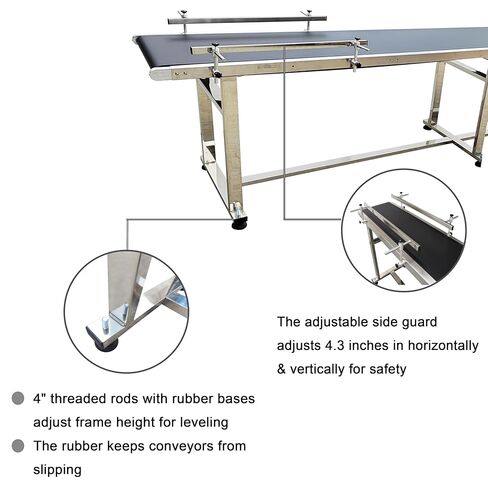 The adjustable side guard adjusts 4.3 inches in horizontally & vertically for safety

4" threaded rods with rubber bases adjust frame height for leveling

The rubber keeps conveyors from slipping