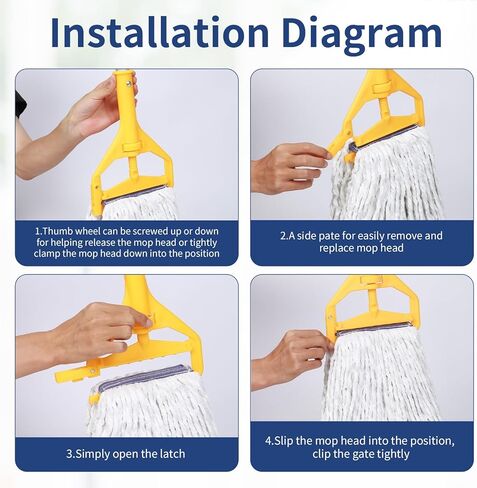 Installation Diagram

1.Thumb wheel can be screwed up or down for helping release the mop head or tightly clamp the mop head down into the position

2.A side pate for easily remove and replace mop head

3.Simply open the latch

4.Slip the mop head into the position, clip the gate tightly