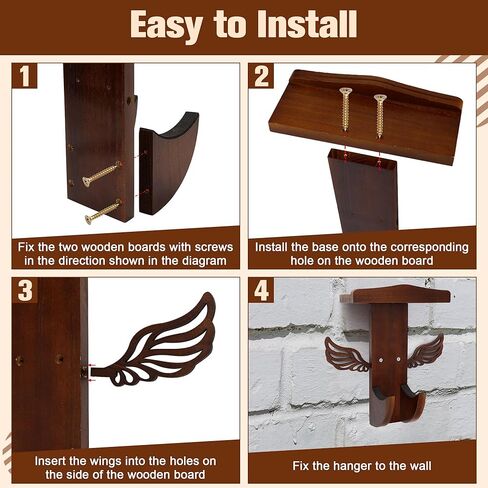 Easy to Install

1

Fix the two wooden boards with screws in the direction shown in the diagram

2

Install the base onto the corresponding hole on the wooden board

3

Insert the wings into the holes on the side of the wooden board

4

Fix the hanger to the wall