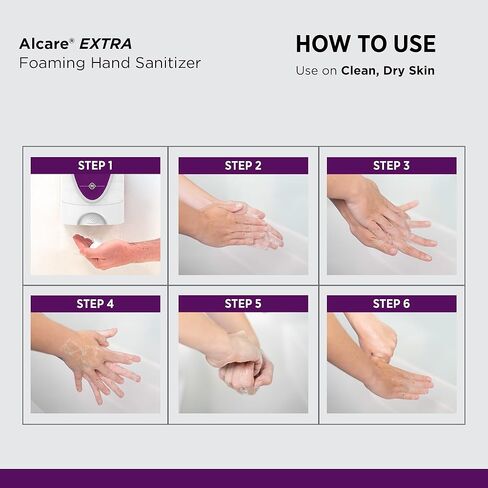 Alcare® EXTRA
Foaming Hand Sanitizer

HOW TO USE
Use on Clean, Dry Skin

STEP 1

STEP 2

STEP 3

STEP 4

STEP 5

STEP 6