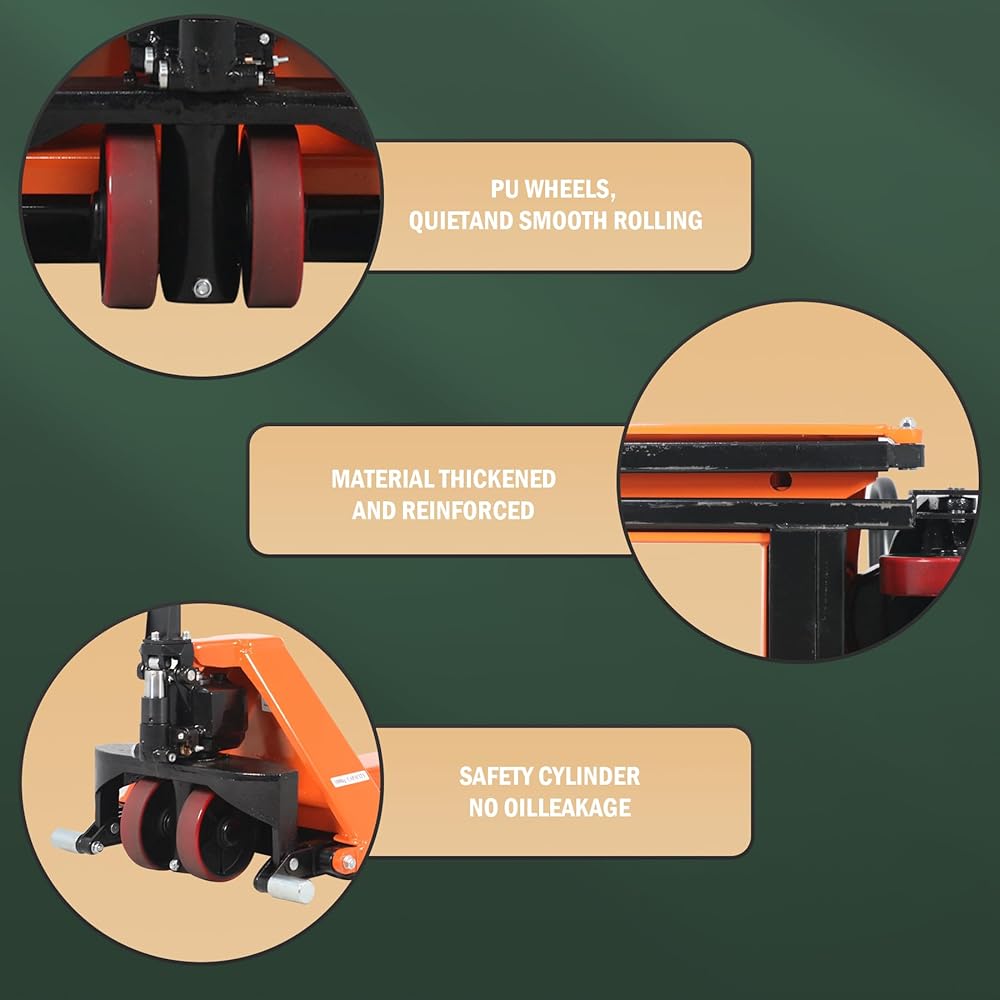 PU WHEELS,
QUIETAND SMOOTH ROLLING

MATERIAL THICKENED
AND REINFORCED

SAFETY CYLINDER
NO OILLEAKAGE