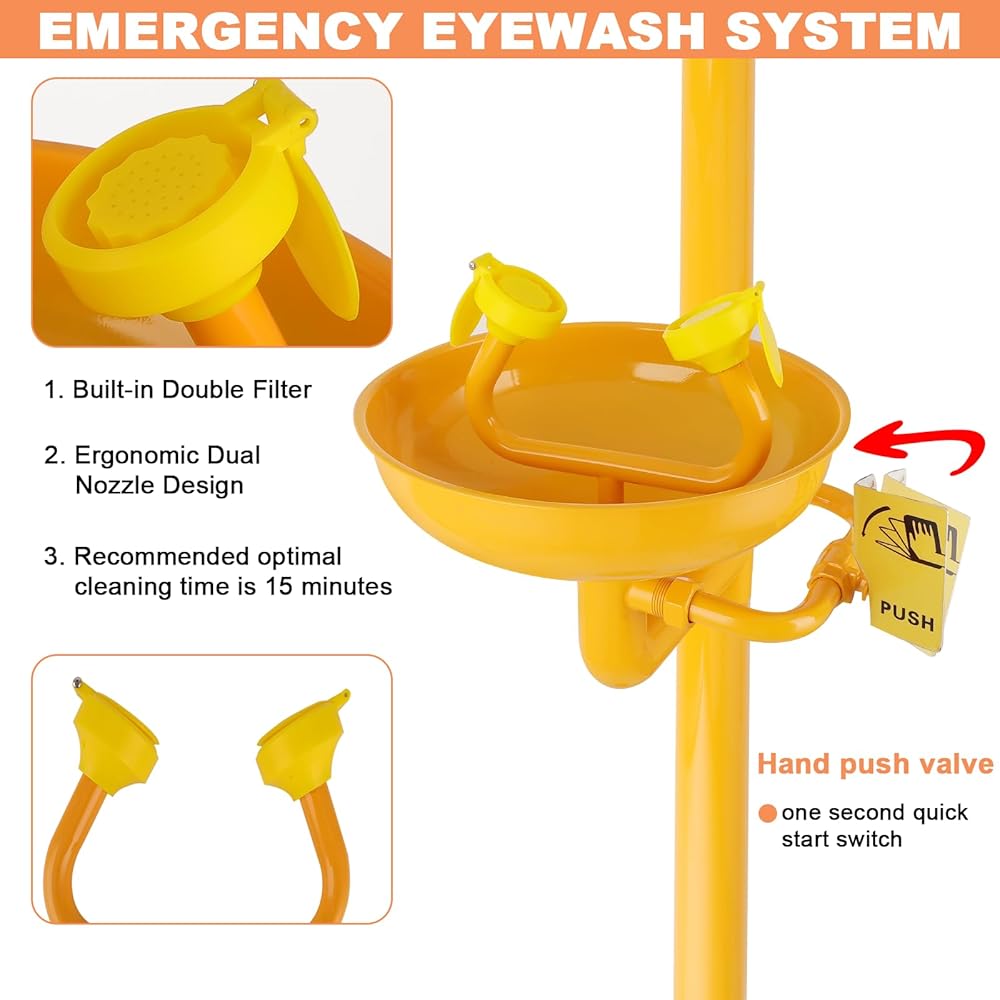 EMERGENCY EYEWASH SYSTEM

1. Built-in Double Filter

2. Ergonomic Dual Nozzle Design

3. Recommended optimal cleaning time is 15 minutes

PUSH

Hand push valve

one second quick start switch