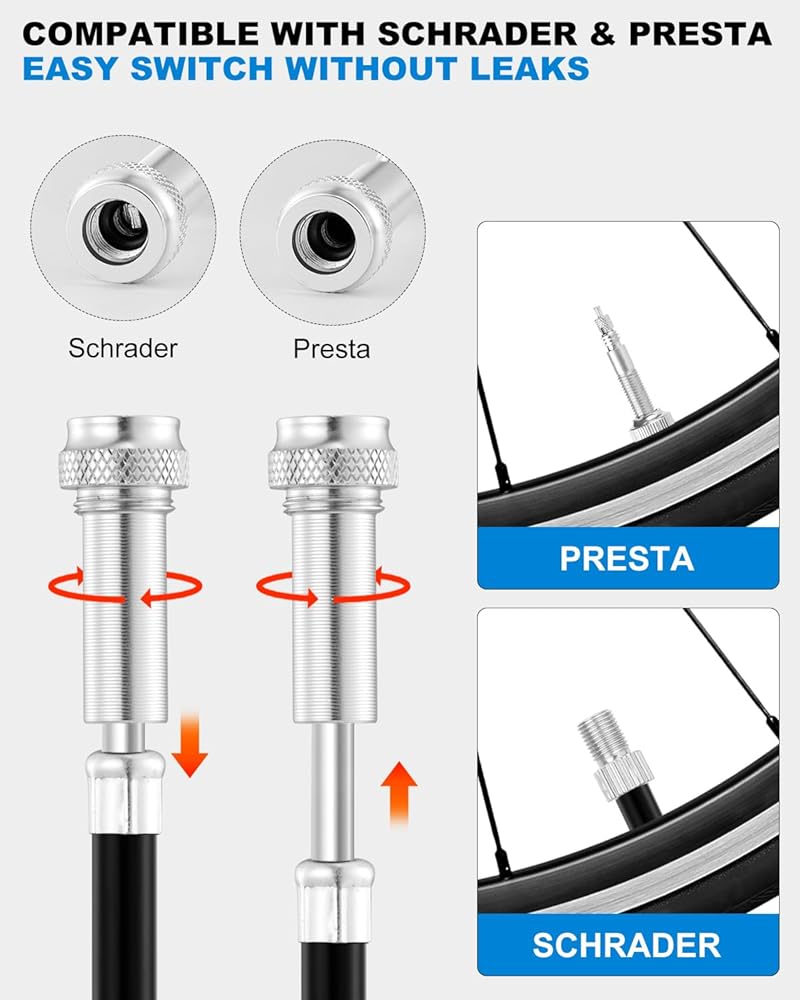 COMPATIBLE WITH SCHRADER & PRESTA
EASY SWITCH WITHOUT LEAKS

Schrader

Presta

PRESTA

SCHRADER