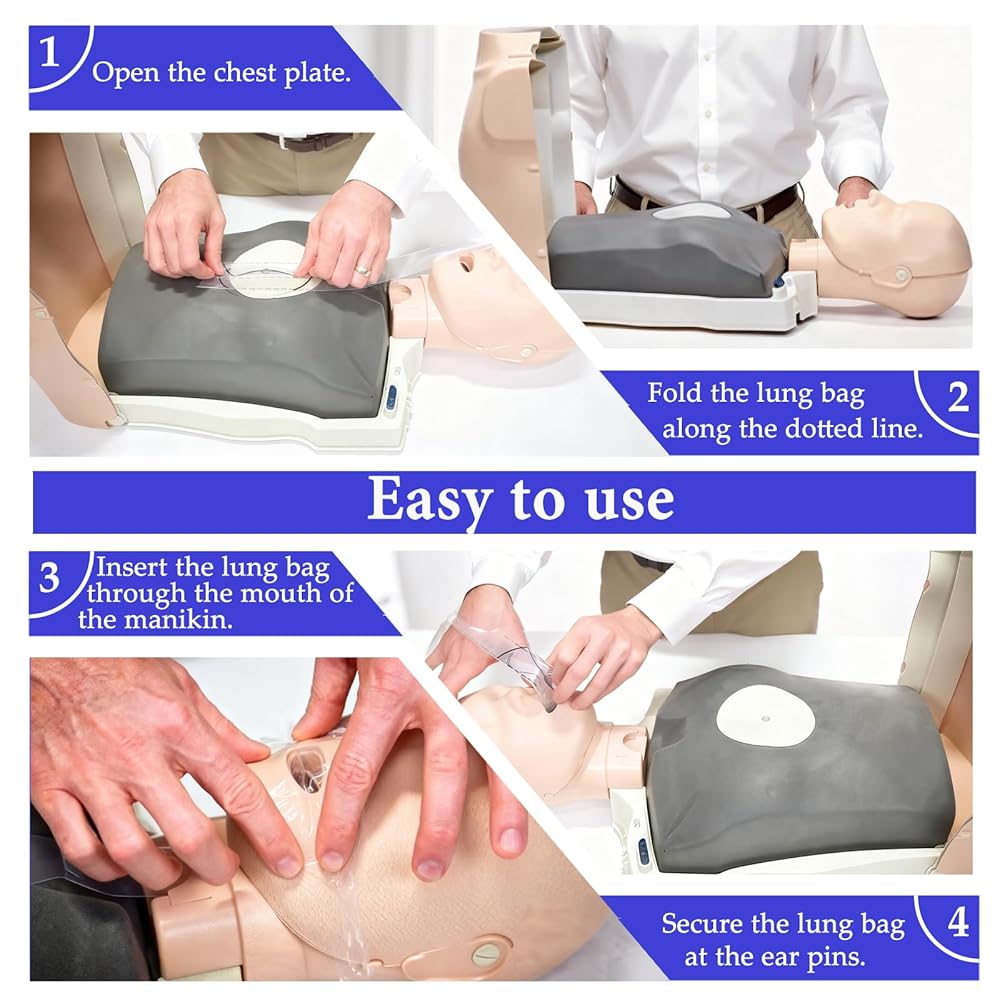 1 Open the chest plate.

Fold the lung bag along the dotted line. 2

Easy to use

3 Insert the lung bag through the mouth of the manikin.

Secure the lung bag at the ear pins. 4