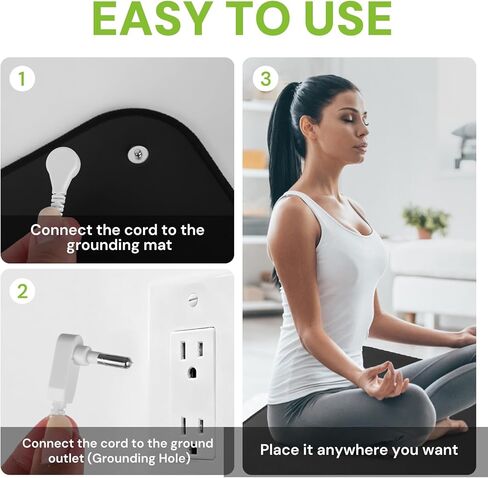 EASY TO USE

1

Connect the cord to the grounding mat

2

Connect the cord to the ground outlet (Grounding Hole)

3

Place it anywhere you want