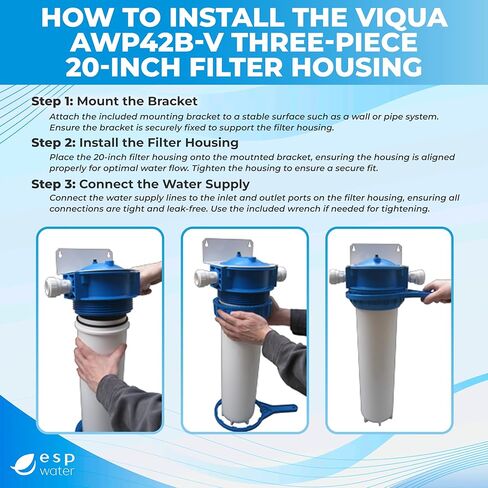 HOW TO INSTALL THE VIQUA AWP42B-V THREE-PIECE 20-INCH FILTER HOUSING

Step 1: Mount the Bracket
Attach the included mounting bracket to a stable surface such as a wall or pipe system. Ensure the bracket is securely fixed to support the filter housing.

Step 2: Install the Filter Housing
Place the 20-inch filter housing onto the moutnted bracket, ensuring the housing is aligned properly for optimal water flow. Tighten the housing to ensure a secure fit.

Step 3: Connect the Water Supply
Connect the water supply lines to the inlet and outlet ports on the filter housing, ensuring all connections are tight and leak-free. Use the included wrench if needed for tightening.

esp water