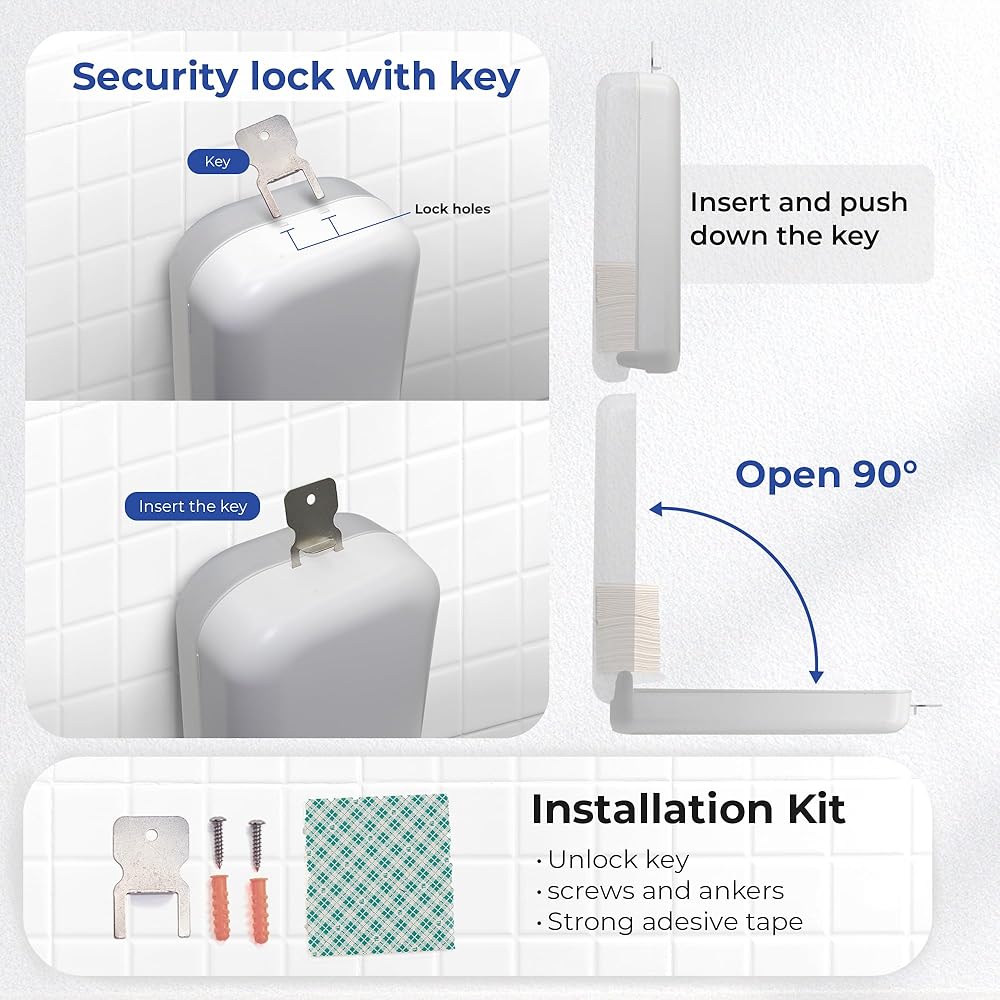 Security lock with key

Key

Lock holes

Insert the key

Insert and push down the key

Open 90°

Installation Kit

· Unlock key
· screws and ankers
· Strong adesive tape